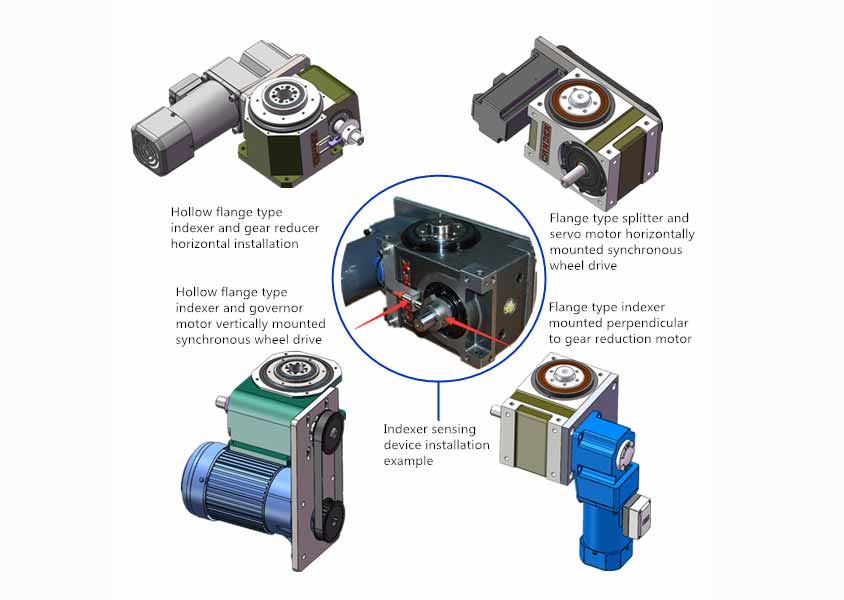 Hollow flange type indexer and gear reducer horizontal installation

Flange type splitter and servo motor horizontally mounted synchronous wheel drive

Hollow flange type indexer and governor motor vertically mounted synchronous wheel drive

Flange type indexer mounted perpendicular to gear reduction motor

Indexer sensing device installation example